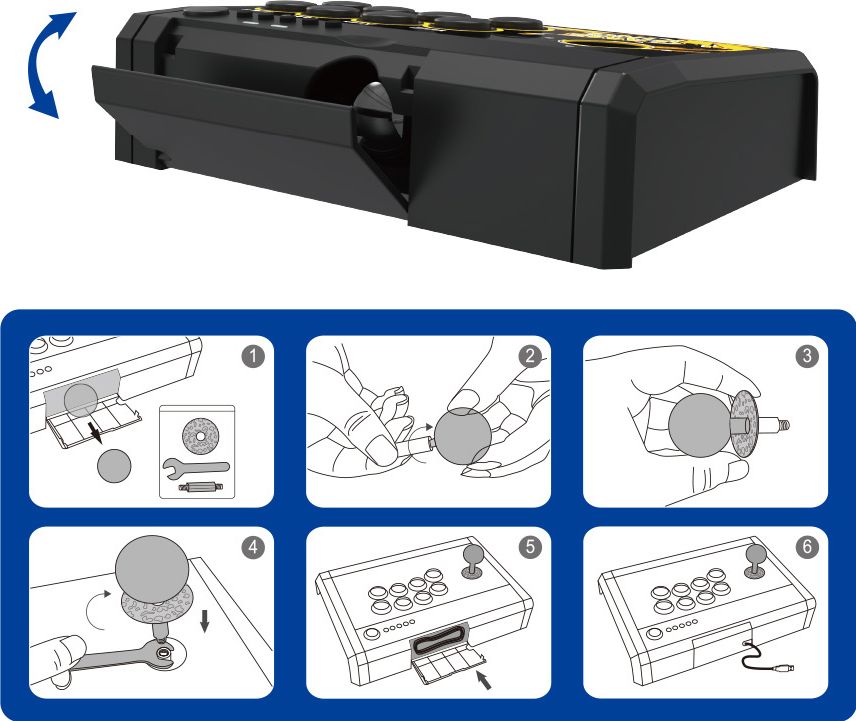 1

2

3

4

5

6