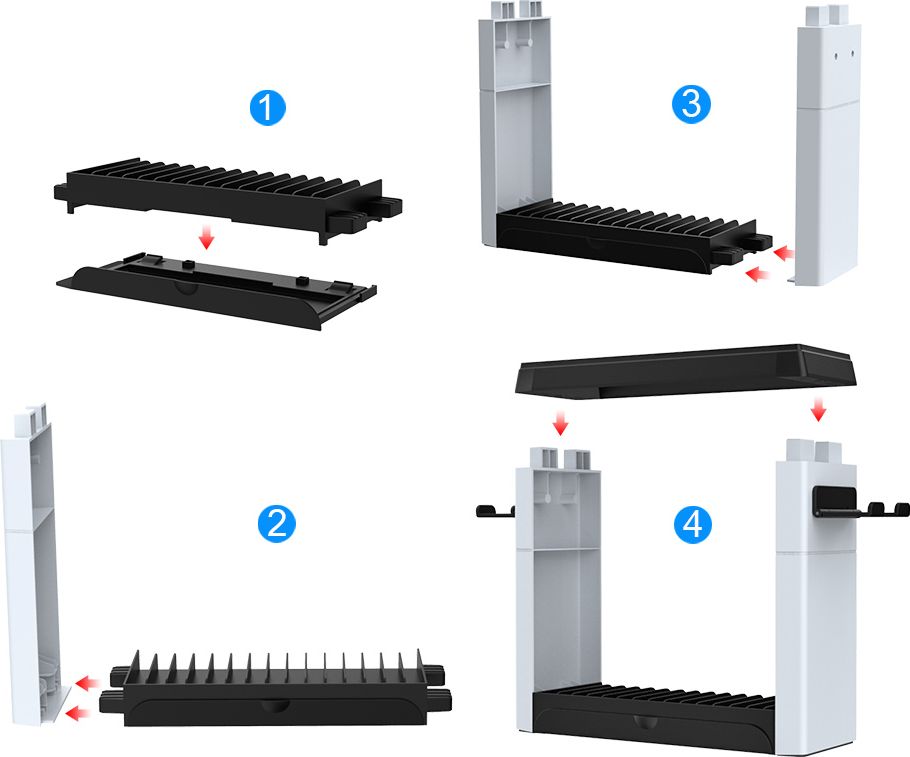 1

3

2

4